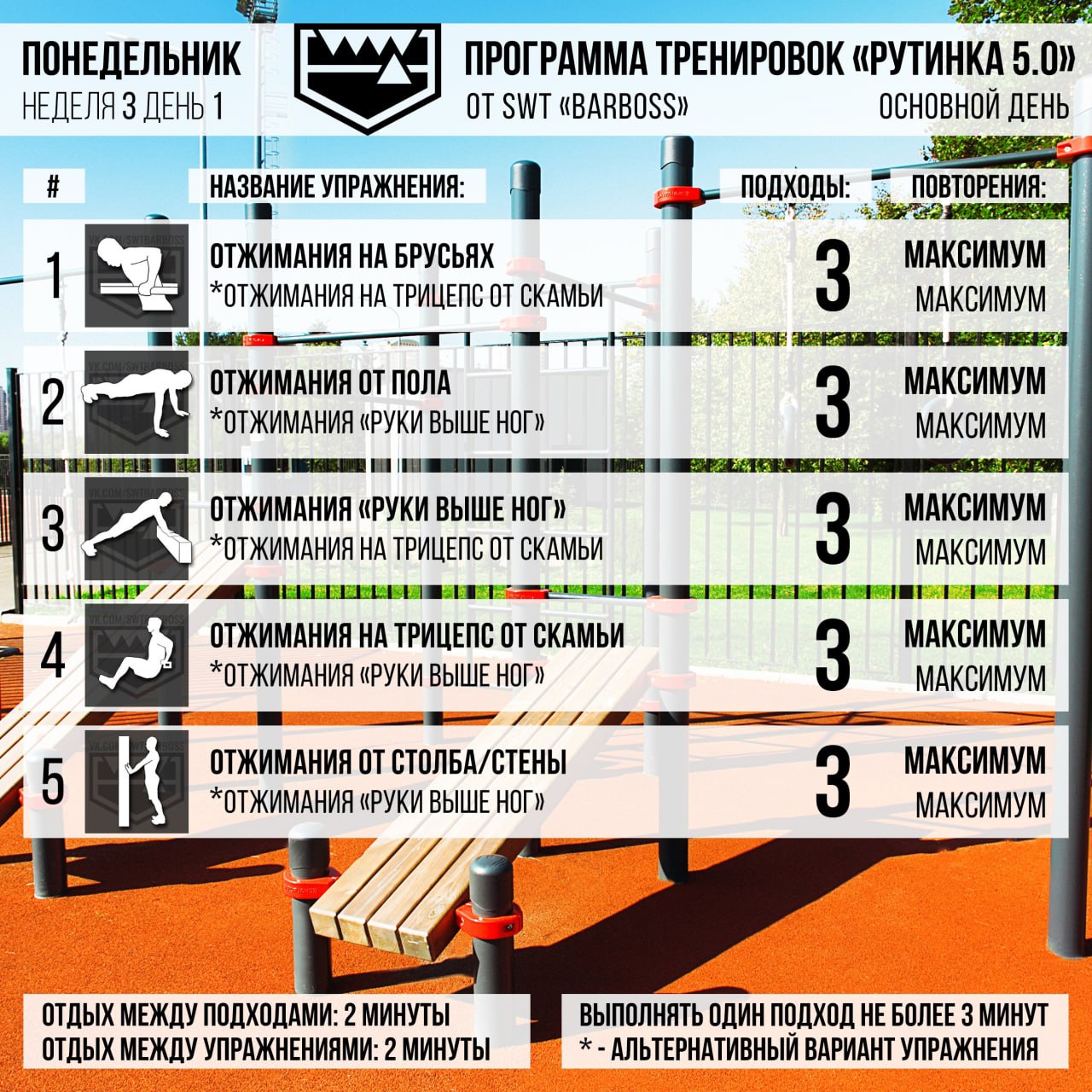 ПОНЕДЕЛЬНИК
НЕДЕЛЯ 3 ДЕНЬ 1

ПРОГРАММА ТРЕНИРОВОК «РУТИНКА 5.0»
ОТ SWT «BARBOSS»
ОСНОВНОЙ ДЕНЬ

| # | НАЗВАНИЕ УПРАЖНЕНИЯ: | ПОДХОДЫ: | ПОВТОРЕНИЯ: |
|---|---|---|---|
| 1 | ОТЖИМАНИЯ НА БРУСЬЯХ *ОТЖИМАНИЯ НА ТРИЦЕПС ОТ СКАМЬИ | 3 | МАКСИМУМ МАКСИМУМ |
| 2 | ОТЖИМАНИЯ ОТ ПОЛА *ОТЖИМАНИЯ «РУКИ ВЫШЕ НОГ» | 3 | МАКСИМУМ МАКСИМУМ |
| 3 | ОТЖИМАНИЯ «РУКИ ВЫШЕ НОГ» *ОТЖИМАНИЯ НА ТРИЦЕПС ОТ СКАМЬИ | 3 | МАКСИМУМ МАКСИМУМ |
| 4 | ОТЖИМАНИЯ НА ТРИЦЕПС ОТ СКАМЬИ *ОТЖИМАНИЯ «РУКИ ВЫШЕ НОГ» | 3 | МАКСИМУМ МАКСИМУМ |
| 5 | ОТЖИМАНИЯ ОТ СТОЛБА/СТЕНЫ *ОТЖИМАНИЯ «РУКИ ВЫШЕ НОГ» | 3 | МАКСИМУМ МАКСИМУМ |

VK.COM/SWTBARBOSS

ОТДЫХ МЕЖДУ ПОДХОДАМИ: 2 МИНУТЫ
ОТДЫХ МЕЖДУ УПРАЖНЕНИЯМИ: 2 МИНУТЫ

ВЫПОЛНЯТЬ ОДИН ПОДХОД НЕ БОЛЕЕ 3 МИНУТ
* - АЛЬТЕРНАТИВНЫЙ ВАРИАНТ УПРАЖНЕНИЯ